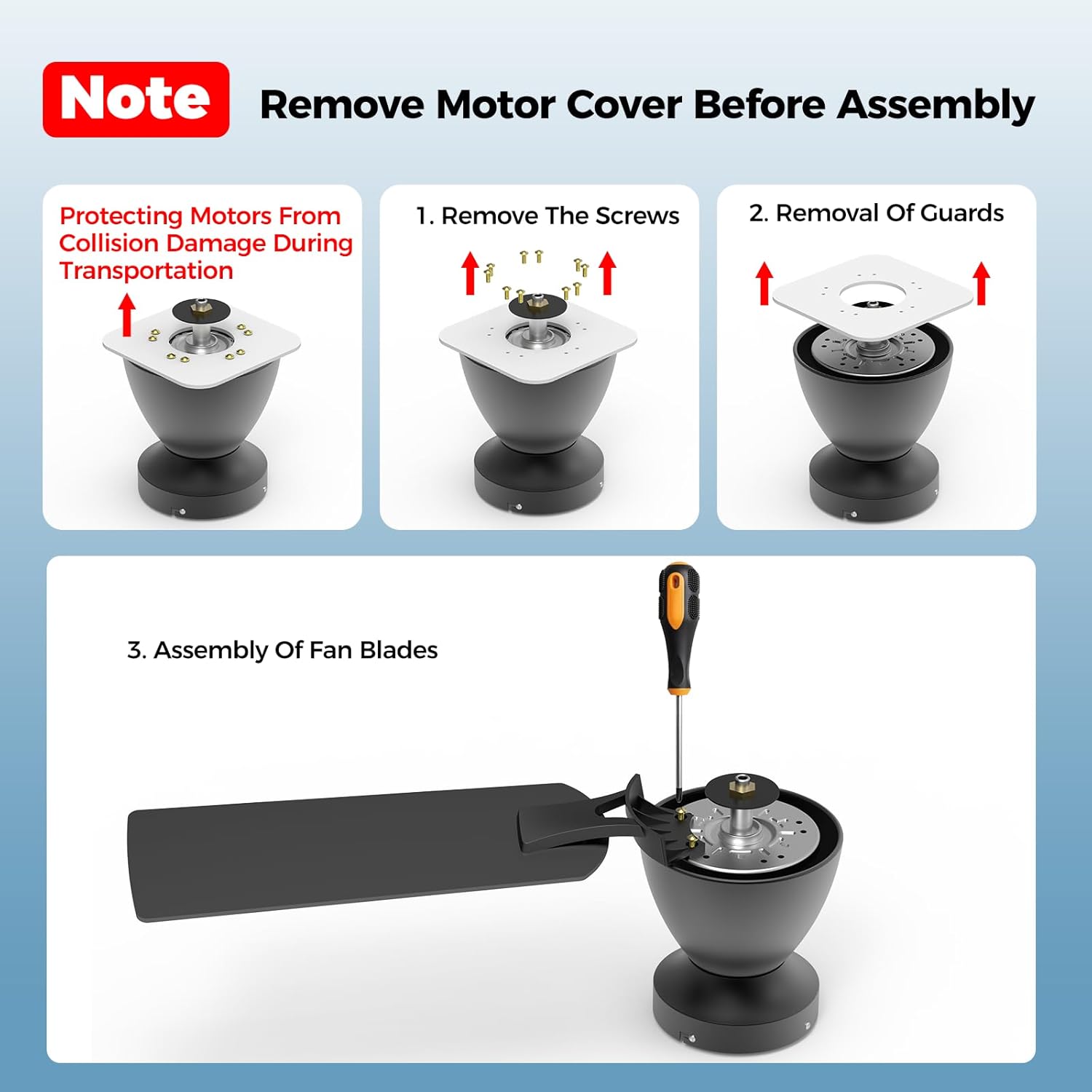 Note Remove Motor Cover Before Assembly

Protecting Motors From Collision Damage During Transportation

1. Remove The Screws

2. Removal Of Guards

3. Assembly Of Fan Blades